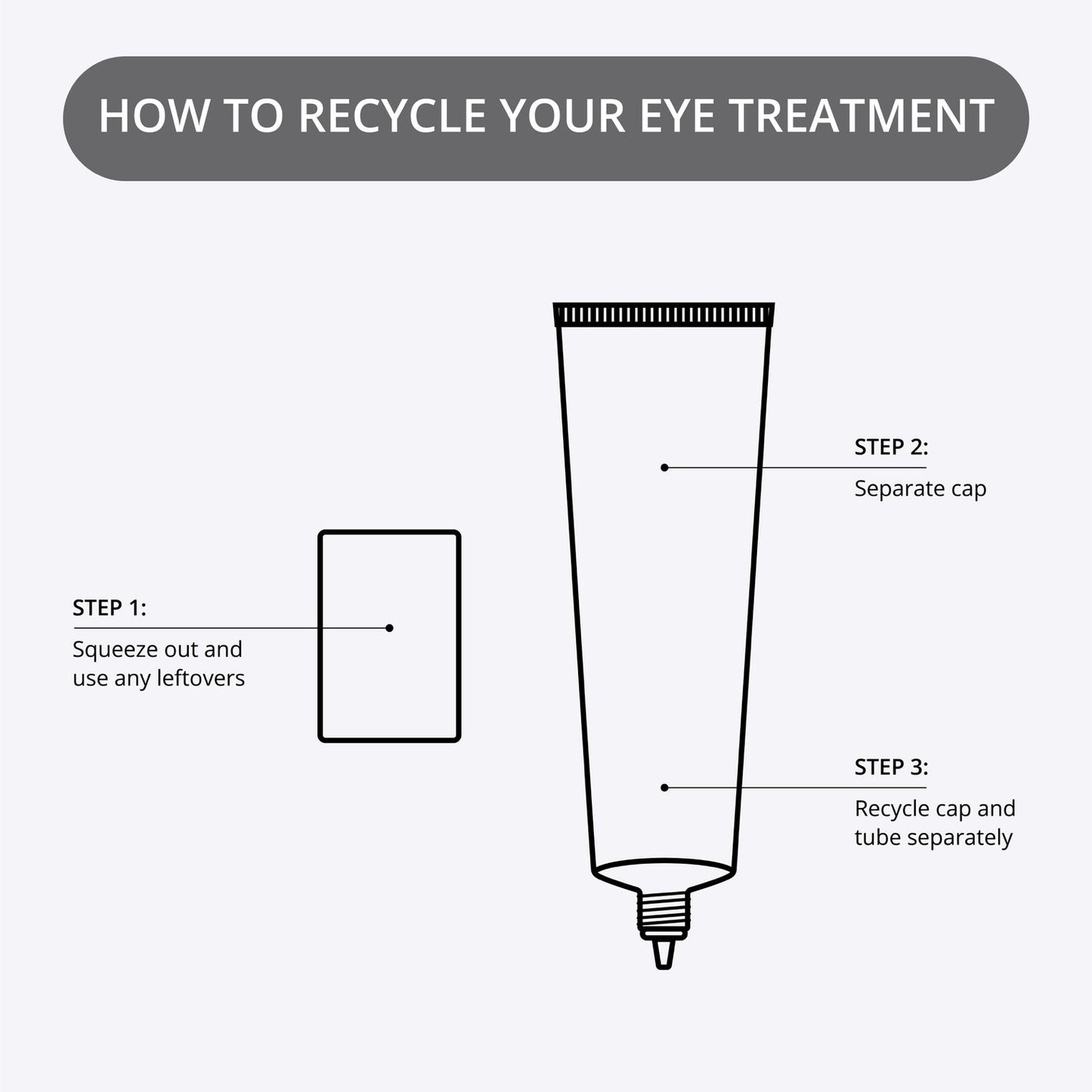 HOW TO RECYCLE YOUR EYE TREATMENT

STEP 1:
Squeeze out and use any leftovers

STEP 2:
Separate cap

STEP 3:
Recycle cap and tube separately